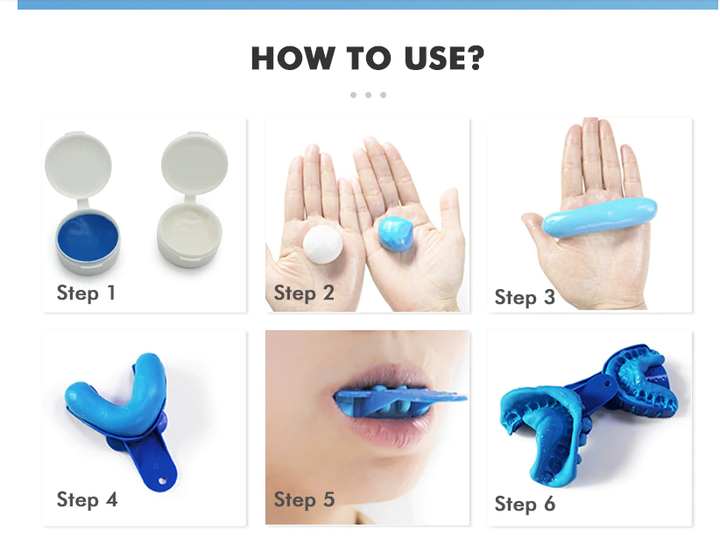 HOW TO USE?

Step 1

Step 2

Step 3

Step 4

Step 5

Step 6