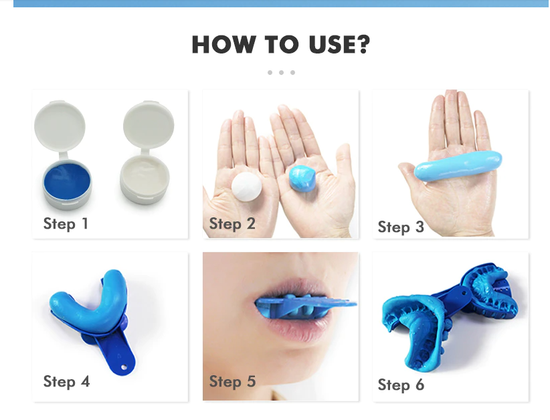 HOW TO USE?

Step 1

Step 2

Step 3

Step 4

Step 5

Step 6