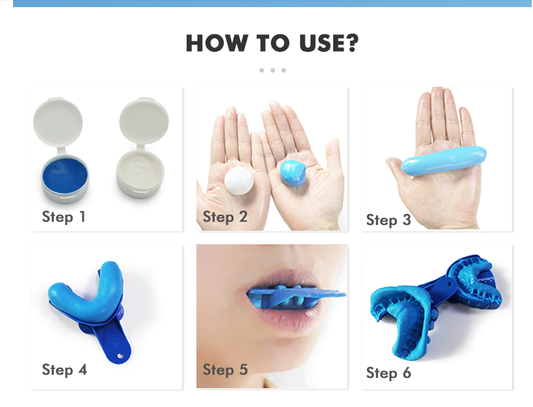 HOW TO USE?

Step 1

Step 2

Step 3

Step 4

Step 5

Step 6